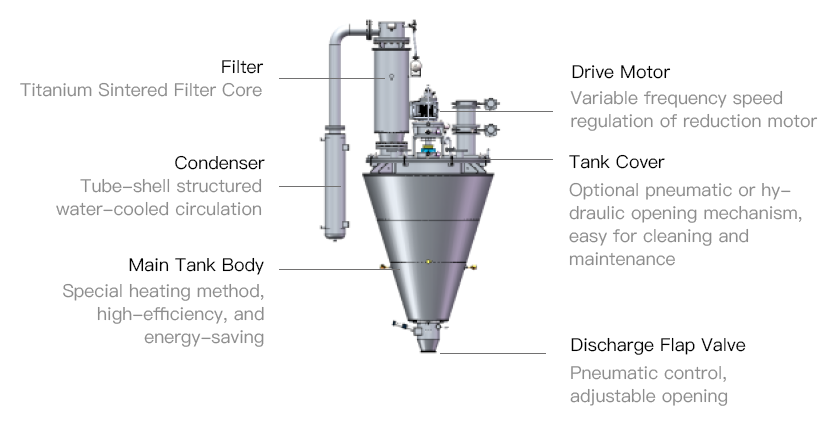 Filter
Titanium Sintered Filter Core

Condenser
Tube-shell structured water-cooled circulation

Main Tank Body
Special heating method, high-efficiency, and energy-saving

Drive Motor
Variable frequency speed regulation of reduction motor

Tank Cover
Optional pneumatic or hydraulic opening mechanism, easy for cleaning and maintenance

Discharge Flap Valve
Pneumatic control, adjustable opening